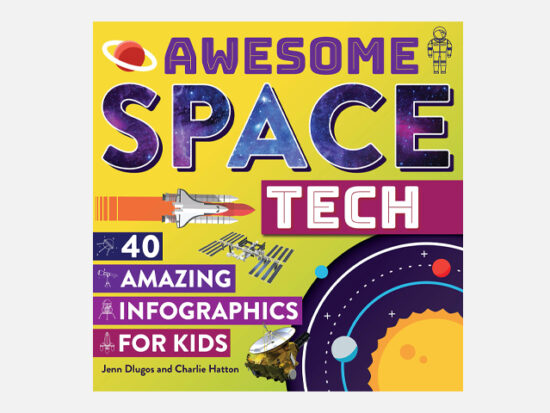 AWESOME
SPACE
TECH

40
AMAZING
INFOGRAPHICS
FOR KIDS

Jenn Dlugos and Charlie Hatton